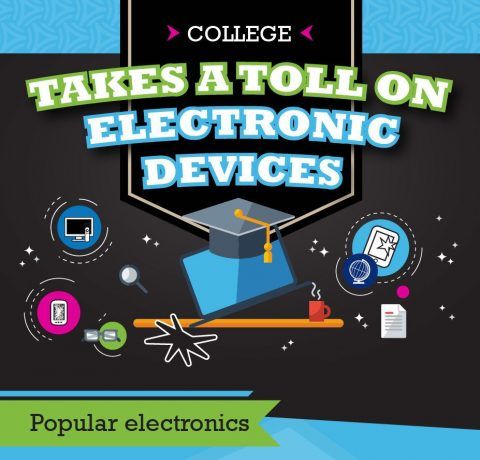 COLLEGE

TAKES A TOLL ON ELECTRONIC DEVICES

Popular electronics