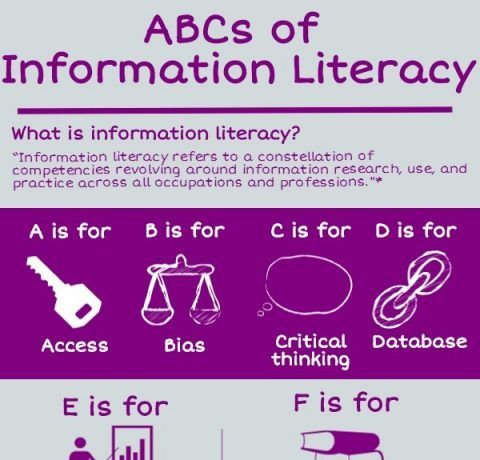 ABCs of Information Literacy

What is information literacy?

"Information literacy refers to a constellation of competencies revolving around information research, use, and practice across all occupations and professions."*

A is for

Access

B is for

Bias

C is for

Critical thinking

D is for

Database

E is for

F is for