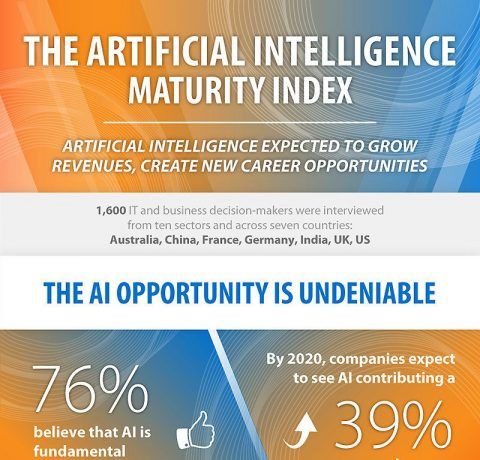 THE ARTIFICIAL INTELLIGENCE MATURITY INDEX

ARTIFICIAL INTELLIGENCE EXPECTED TO GROW REVENUES, CREATE NEW CAREER OPPORTUNITIES

1,600 IT and business decision-makers were interviewed from ten sectors and across seven countries: Australia, China, France, Germany, India, UK, US

THE AI OPPORTUNITY IS UNDENIABLE

76%

believe that AI is fundamental

By 2020, companies expect to see AI contributing a

39%