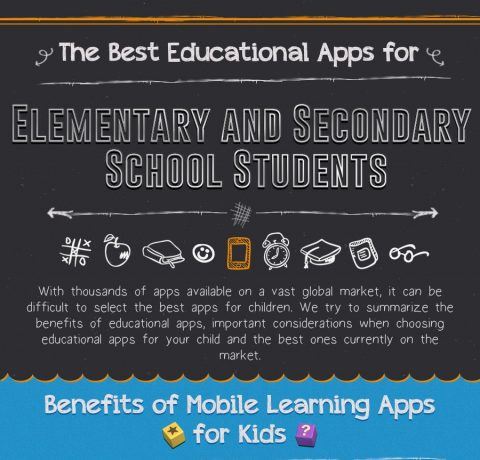 The Best Educational Apps for

ELEMENTARY AND SECONDARY SCHOOL STUDENTS

With thousands of apps available on a vast global market, it can be difficult to select the best apps for children. We try to summarize the benefits of educational apps, important considerations when choosing educational apps for your child and the best ones currently on the market.

Benefits of Mobile Learning Apps for Kids