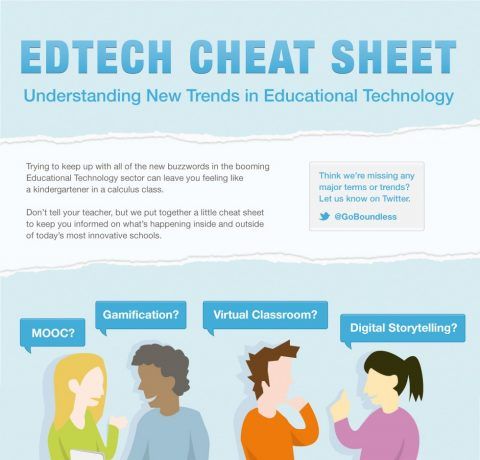 EDTECH CHEAT SHEET

Understanding New Trends in Educational Technology

Trying to keep up with all of the new buzzwords in the booming Educational Technology sector can leave you feeling like a kindergartener in a calculus class.

Don't tell your teacher, but we put together a little cheat sheet to keep you informed on what's happening inside and outside of today's most innovative schools.

Think we're missing any major terms or trends? Let us know on Twitter.

@GoBoundless

MOOC?

Gamification?

Virtual Classroom?

Digital Storytelling?