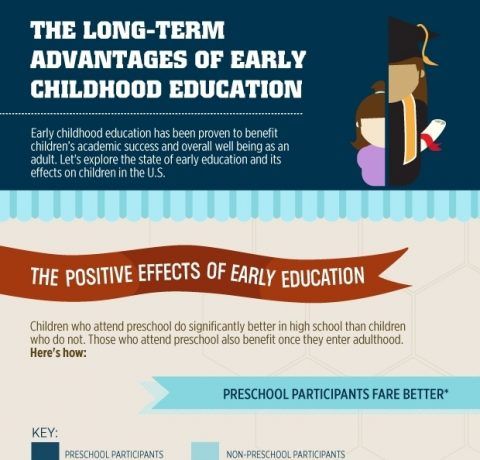 THE LONG-TERM ADVANTAGES OF EARLY CHILDHOOD EDUCATION

Early childhood education has been proven to benefit children's academic success and overall well being as an adult. Let's explore the state of early education and its effects on children in the U.S.

THE POSITIVE EFFECTS OF EARLY EDUCATION

Children who attend preschool do significantly better in high school than children who do not. Those who attend preschool also benefit once they enter adulthood. Here's how:

PRESCHOOL PARTICIPANTS FARE BETTER*

KEY:

PRESCHOOL PARTICIPANTS

NON-PRESCHOOL PARTICIPANTS