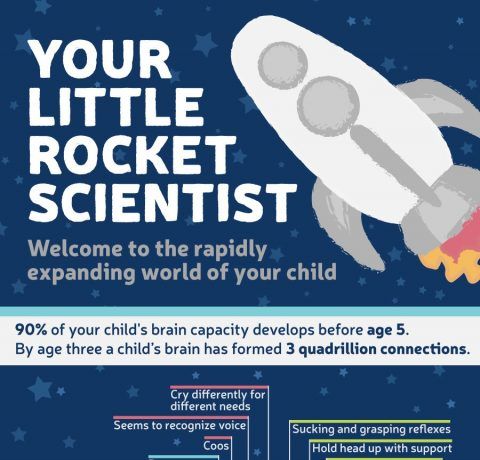 YOUR LITTLE ROCKET SCIENTIST

Welcome to the rapidly expanding world of your child

90% of your child's brain capacity develops before age 5.
By age three a child's brain has formed 3 quadrillion connections.

Cry differently for different needs

Seems to recognize voice

Coos

Sucking and grasping reflexes

Hold head up with support