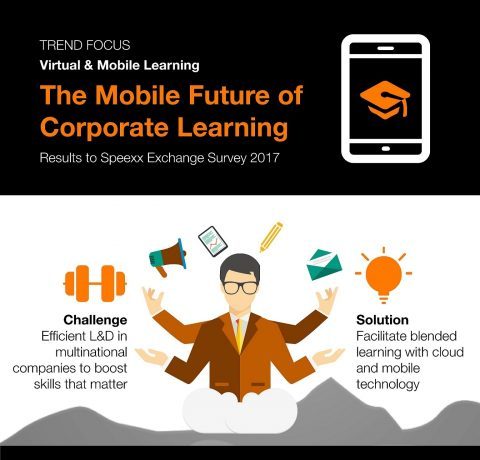 TREND FOCUS
Virtual & Mobile Learning
The Mobile Future of Corporate Learning
Results to Speexx Exchange Survey 2017

Challenge
Efficient L&D in multinational companies to boost skills that matter

Solution
Facilitate blended learning with cloud and mobile technology