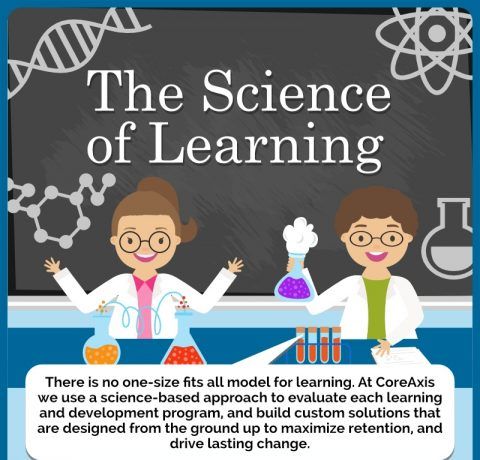 The Science of Learning

There is no one-size fits all model for learning. At CoreAxis we use a science-based approach to evaluate each learning and development program, and build custom solutions that are designed from the ground up to maximize retention, and drive lasting change.