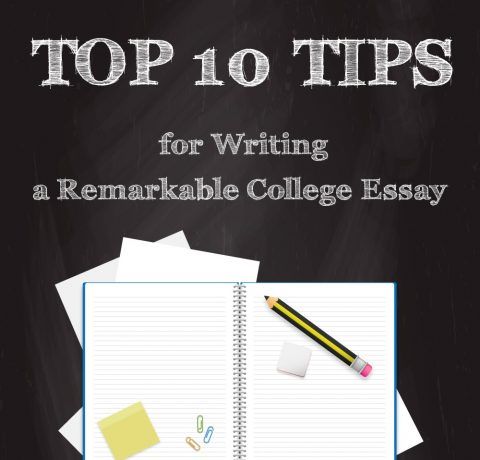 TOP 10 TIPS

for Writing
a Remarkable College Essay