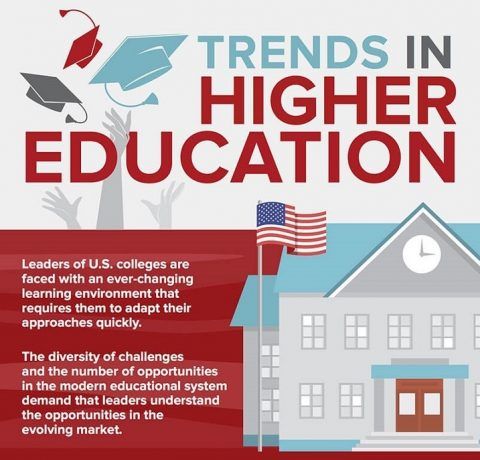 TRENDS IN HIGHER EDUCATION

Leaders of U.S. colleges are faced with an ever-changing learning environment that requires them to adapt their approaches quickly.

The diversity of challenges and the number of opportunities in the modern educational system demand that leaders understand the opportunities in the evolving market.