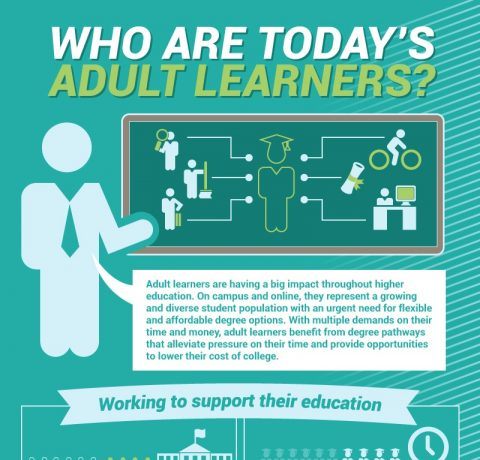 WHO ARE TODAY'S ADULT LEARNERS?

Adult learners are having a big impact throughout higher education. On campus and online, they represent a growing and diverse student population with an urgent need for flexible and affordable degree options. With multiple demands on their time and money, adult learners benefit from degree pathways that alleviate pressure on their time and provide opportunities to lower their cost of college.

Working to support their education