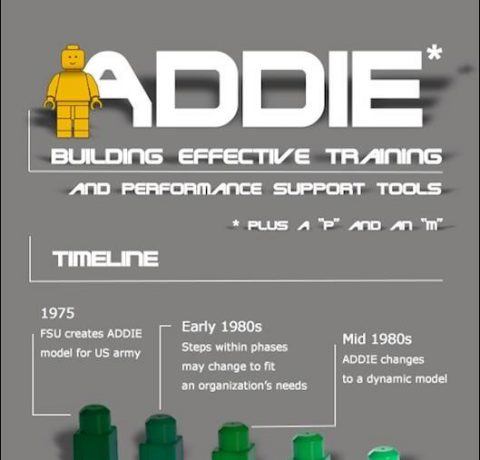 ADDIE*

BUILDING EFFECTIVE TRAINING AND PERFORMANCE SUPPORT TOOLS

* PLUS A "P" AND AN "M"

TIMELINE

1975
FSU creates ADDIE model for US army

Early 1980s
Steps within phases may change to fit an organization's needs

Mid 1980s
ADDIE changes to a dynamic model