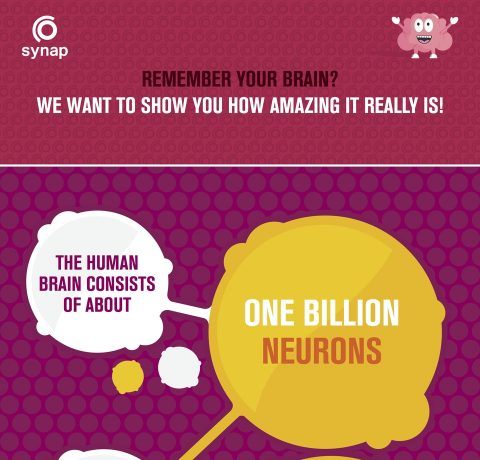 synap

REMEMBER YOUR BRAIN?
WE WANT TO SHOW YOU HOW AMAZING IT REALLY IS!

THE HUMAN BRAIN CONSISTS OF ABOUT

ONE BILLION NEURONS