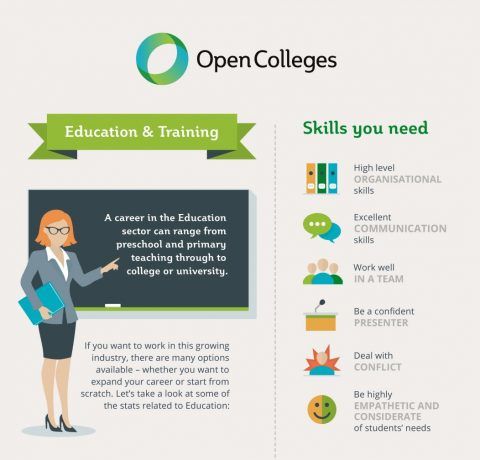 Open Colleges

Education & Training

A career in the Education sector can range from preschool and primary teaching through to college or university.

If you want to work in this growing industry, there are many options available – whether you want to expand your career or start from scratch. Let's take a look at some of the stats related to Education:

Skills you need

High level ORGANISATIONAL skills

Excellent COMMUNICATION skills

Work well IN A TEAM

Be a confident PRESENTER

Deal with CONFLICT

Be highly EMPATHETIC AND CONSIDERATE of students' needs