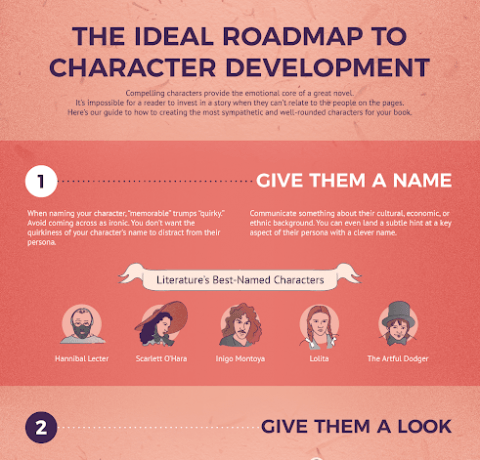 THE IDEAL ROADMAP TO CHARACTER DEVELOPMENT

Compelling characters provide the emotional core of a great novel. It's impossible for a reader to invest in a story when they can't relate to the people on the pages. Here's our guide to how to creating the most sympathetic and well-rounded characters for your book.

1

GIVE THEM A NAME

When naming your character, "memorable" trumps "quirky." Avoid coming across as ironic. You don't want the quirkiness of your character's name to distract from their persona.

Communicate something about their cultural, economic, or ethnic background. You can even land a subtle hint at a key aspect of their persona with a clever name.

Literature's Best-Named Characters

Hannibal Lecter

Scarlett O'Hara

Inigo Montoya

Lolita

The Artful Dodger

2

GIVE THEM A LOOK