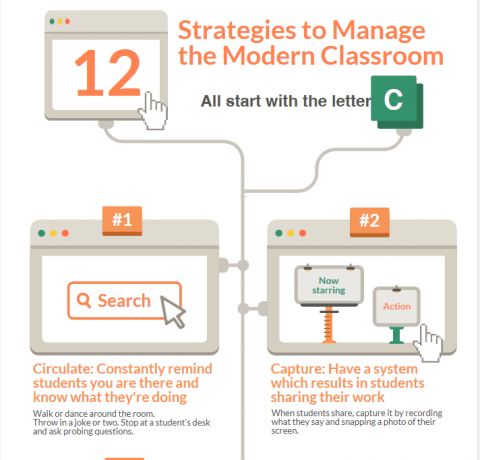 12

Strategies to Manage the Modern Classroom

All start with the letter C

#1

Search

Circulate: Constantly remind students you are there and know what they're doing

Walk or dance around the room. Throw in a joke or two. Stop at a student's desk and ask probing questions.

#2

Now starring

Action

Capture: Have a system which results in students sharing their work

When students share, capture it by recording what they say and snapping a photo of their screen.