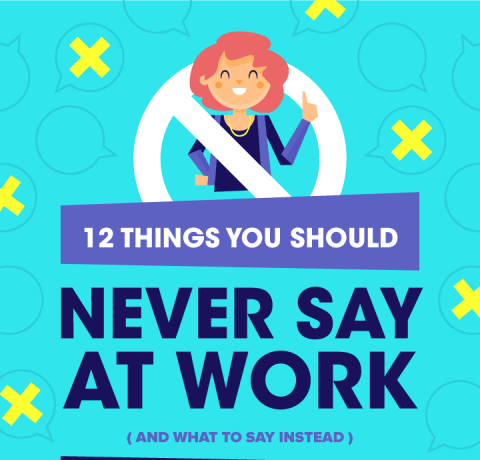 12 THINGS YOU SHOULD

NEVER SAY AT WORK

( AND WHAT TO SAY INSTEAD )