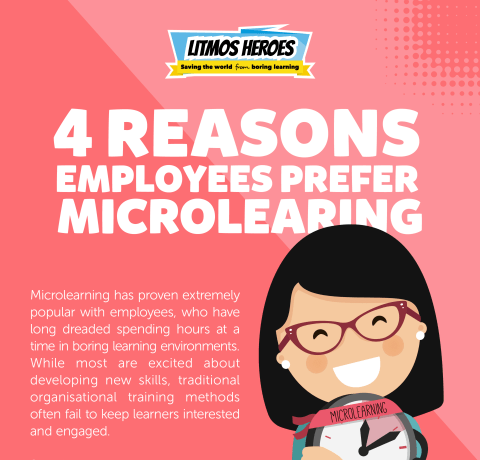 LITMOS HEROES
Saving the world from boring learning

4 REASONS EMPLOYEES PREFER MICROLEARING

Microlearning has proven extremely popular with employees, who have long dreaded spending hours at a time in boring learning environments. While most are excited about developing new skills, traditional organisational training methods often fail to keep learners interested and engaged.

MICROLEARNING