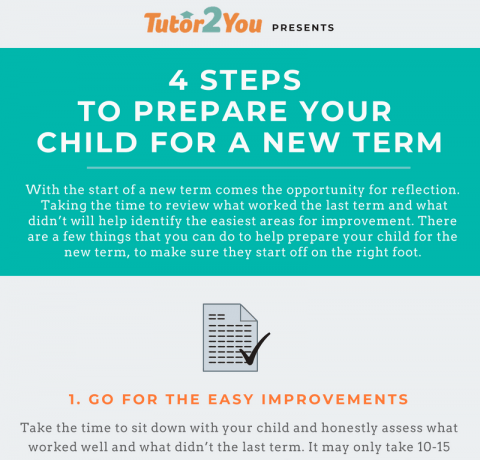 Tutor2You PRESENTS

4 STEPS TO PREPARE YOUR CHILD FOR A NEW TERM

With the start of a new term comes the opportunity for reflection. Taking the time to review what worked the last term and what didn't will help identify the easiest areas for improvement. There are a few things that you can do to help prepare your child for the new term, to make sure they start off on the right foot.

1. GO FOR THE EASY IMPROVEMENTS

Take the time to sit down with your child and honestly assess what worked well and what didn't the last term. It may only take 10-15