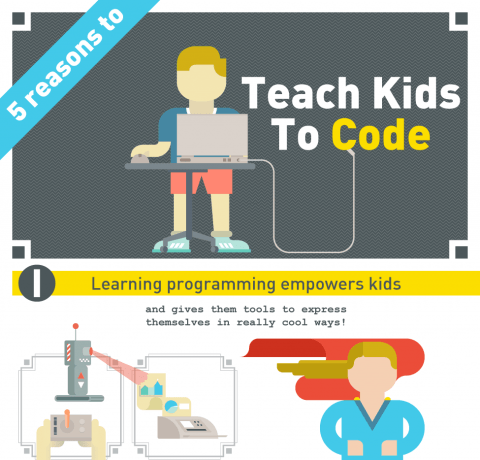 5 reasons to

Teach Kids To Code

1

Learning programming empowers kids

and gives them tools to express themselves in really cool ways!