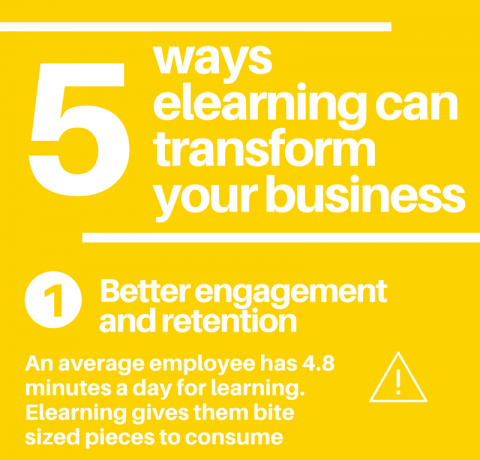 5 ways elearning can transform your business

1 Better engagement and retention

An average employee has 4.8 minutes a day for learning. Elearning gives them bite sized pieces to consume

!