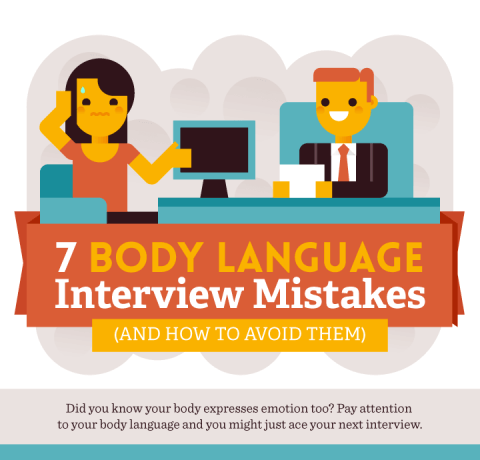 7 BODY LANGUAGE
Interview Mistakes
(AND HOW TO AVOID THEM)

Did you know your body expresses emotion too? Pay attention to your body language and you might just ace your next interview.