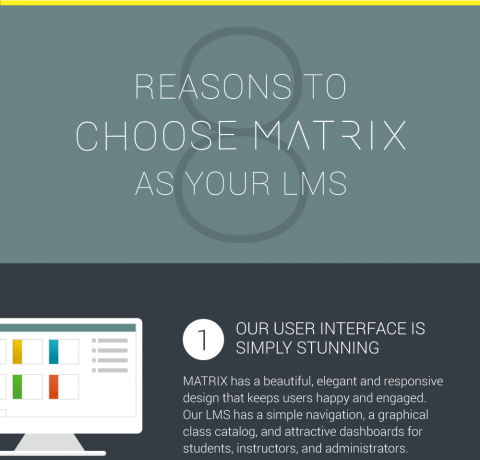 8

REASONS TO CHOOSE MATRIX AS YOUR LMS

1 OUR USER INTERFACE IS SIMPLY STUNNING

MATRIX has a beautiful, elegant and responsive design that keeps users happy and engaged. Our LMS has a simple navigation, a graphical class catalog, and attractive dashboards for students, instructors, and administrators.