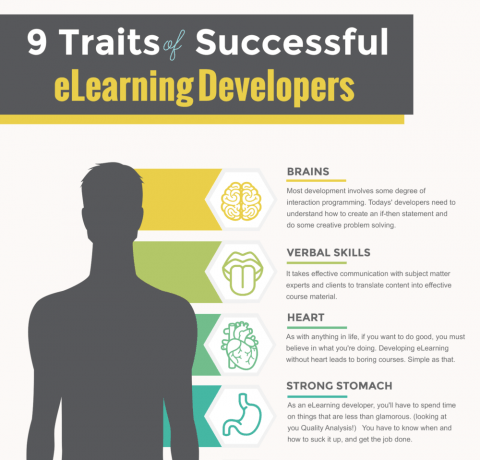 9 Traits of Successful eLearning Developers

BRAINS

Most development involves some degree of interaction programming. Todays' developers need to understand how to create an if-then statement and do some creative problem solving.

VERBAL SKILLS

It takes effective communication with subject matter experts and clients to translate content into effective course material.

HEART

As with anything in life, if you want to do good, you must believe in what you're doing. Developing eLearning without heart leads to boring courses. Simple as that.

STRONG STOMACH

As an eLearning developer, you'll have to spend time on things that are less than glamorous. (looking at you Quality Analysis!) You have to know when and how to suck it up, and get the job done.