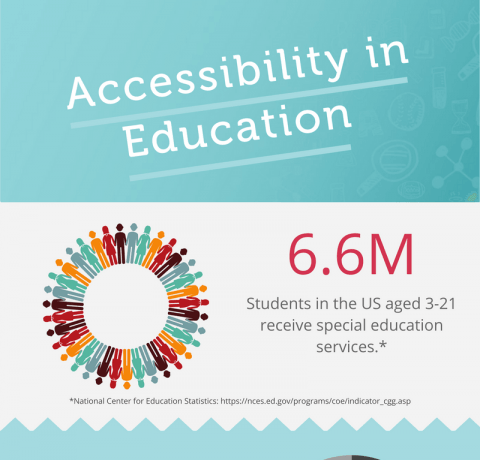 Accessibility in Education

6.6M

Students in the US aged 3-21 receive special education services.*

*National Center for Education Statistics: https://nces.ed.gov/programs/coe/indicator_cgg.asp