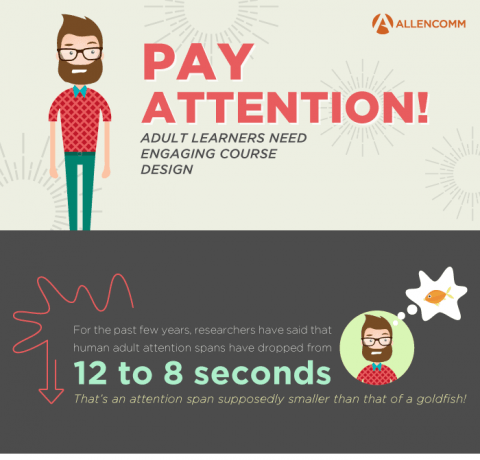 ALLENCOMM

PAY ATTENTION!

ADULT LEARNERS NEED ENGAGING COURSE DESIGN

For the past few years, researchers have said that human adult attention spans have dropped from

12 to 8 seconds

That's an attention span supposedly smaller than that of a goldfish!