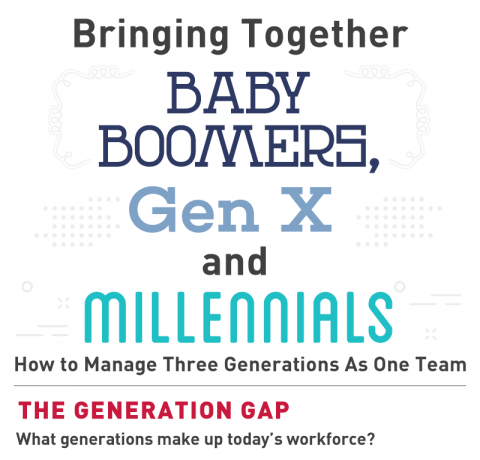 Bringing Together

BABY BOOMERS,

Gen X

and

MILLENNIALS

How to Manage Three Generations As One Team

THE GENERATION GAP

What generations make up today's workforce?