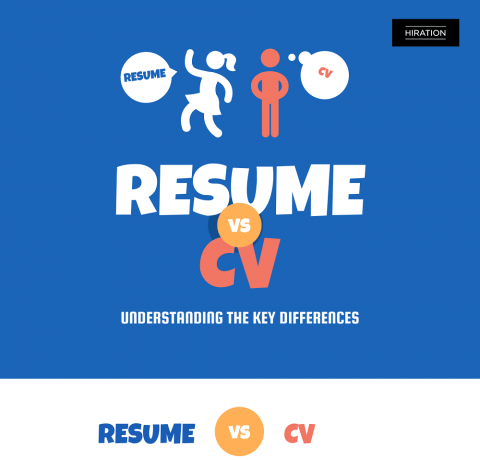 HIRATION

RESUME

CV

RESUME

VS

CV

UNDERSTANDING THE KEY DIFFERENCES

RESUME VS CV