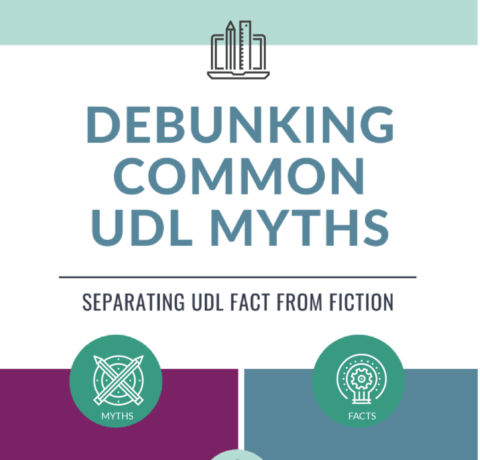 DEBUNKING COMMON UDL MYTHS

SEPARATING UDL FACT FROM FICTION

MYTHS

FACTS