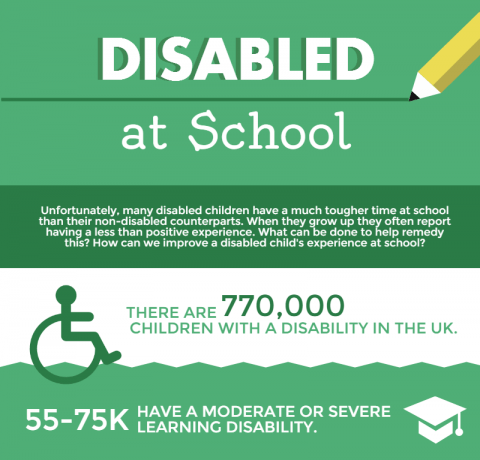 DISABLED

at School

Unfortunately, many disabled children have a much tougher time at school than their non-disabled counterparts. When they grow up they often report having a less than positive experience. What can be done to help remedy this? How can we improve a disabled child's experience at school?

THERE ARE 770,000 CHILDREN WITH A DISABILITY IN THE UK.

55-75K HAVE A MODERATE OR SEVERE LEARNING DISABILITY.