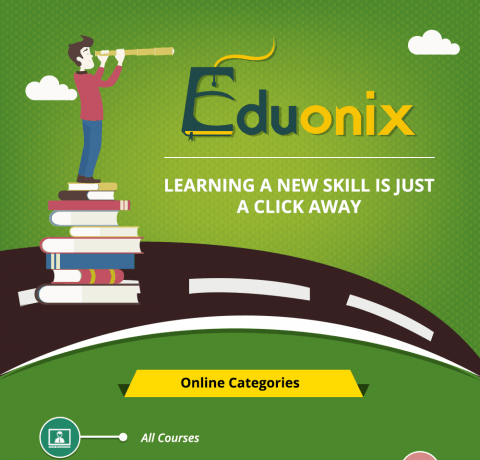 Eduonix

LEARNING A NEW SKILL IS JUST A CLICK AWAY

Online Categories

All Courses