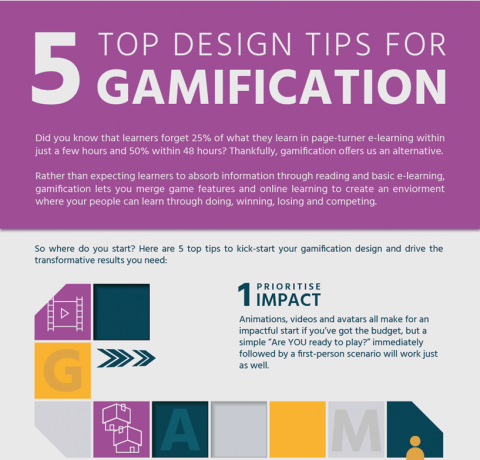 5 TOP DESIGN TIPS FOR GAMIFICATION

Did you know that learners forget 25% of what they learn in page-turner e-learning within just a few hours and 50% within 48 hours? Thankfully, gamification offers us an alternative.

Rather than expecting learners to absorb information through reading and basic e-learning, gamification lets you merge game features and online learning to create an enviorment where your people can learn through doing, winning, losing and competing.

So where do you start? Here are 5 top tips to kick-start your gamification design and drive the transformative results you need:

1 PRIORITISE IMPACT

Animations, videos and avatars all make for an impactful start if you've got the budget, but a simple "Are YOU ready to play?" immediately followed by a first-person scenario will work just as well.

G

A

M