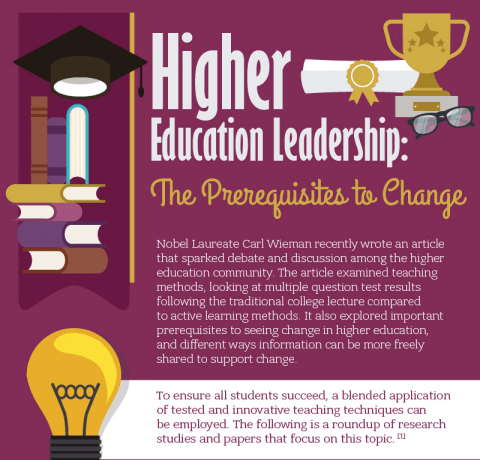 Higher Education Leadership:

The Prerequisites to Change

Nobel Laureate Carl Wieman recently wrote an article that sparked debate and discussion among the higher education community. The article examined teaching methods, looking at multiple question test results following the traditional college lecture compared to active learning methods. It also explored important prerequisites to seeing change in higher education, and different ways information can be more freely shared to support change.

To ensure all students succeed, a blended application of tested and innovative teaching techniques can be employed. The following is a roundup of research studies and papers that focus on this topic. [1]