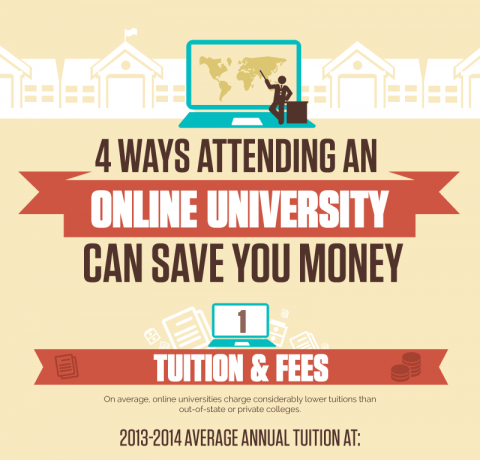 4 WAYS ATTENDING AN
ONLINE UNIVERSITY
CAN SAVE YOU MONEY

1

TUITION & FEES

On average, online universities charge considerably lower tuitions than out-of-state or private colleges.

2013-2014 AVERAGE ANNUAL TUITION AT: