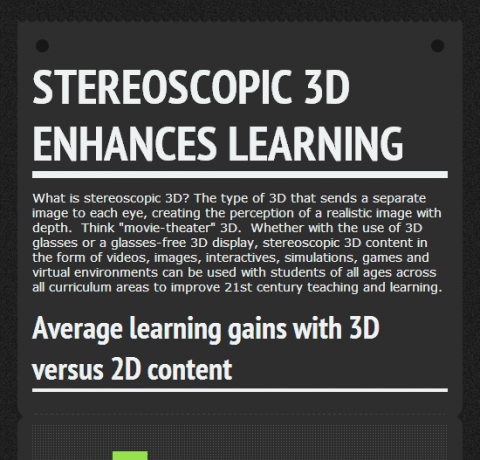 STEREOSCOPIC 3D ENHANCES LEARNING

What is stereoscopic 3D? The type of 3D that sends a separate image to each eye, creating the perception of a realistic image with depth. Think "movie-theater" 3D. Whether with the use of 3D glasses or a glasses-free 3D display, stereoscopic 3D content in the form of videos, images, interactives, simulations, games and virtual environments can be used with students of all ages across all curriculum areas to improve 21st century teaching and learning.

Average learning gains with 3D versus 2D content