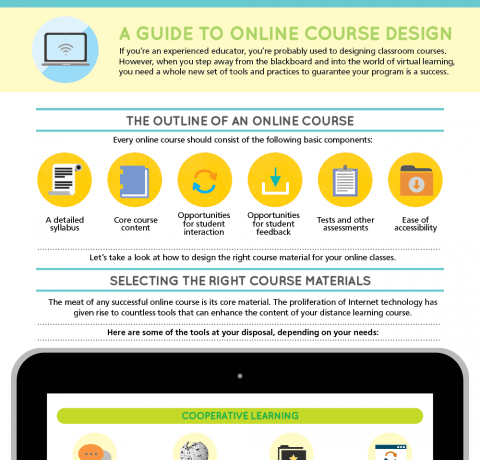 A GUIDE TO ONLINE COURSE DESIGN

If you're an experienced educator, you're probably used to designing classroom courses. However, when you step away from the blackboard and into the world of virtual learning, you need a whole new set of tools and practices to guarantee your program is a success.

THE OUTLINE OF AN ONLINE COURSE

Every online course should consist of the following basic components:

A detailed syllabus

Core course content

Opportunities for student interaction

Opportunities for student feedback

Tests and other assessments

Ease of accessibility

Let's take a look at how to design the right course material for your online classes.

SELECTING THE RIGHT COURSE MATERIALS

The meat of any successful online course is its core material. The proliferation of Internet technology has given rise to countless tools that can enhance the content of your distance learning course.

Here are some of the tools at your disposal, depending on your needs:

COOPERATIVE LEARNING