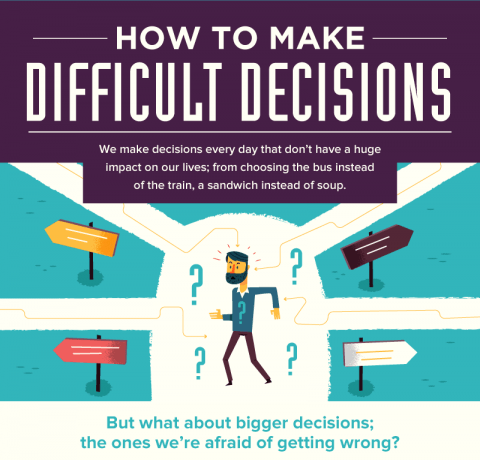 HOW TO MAKE
DIFFICULT DECISIONS

We make decisions every day that don't have a huge impact on our lives; from choosing the bus instead of the train, a sandwich instead of soup.

?

?

?

?

?

But what about bigger decisions; the ones we're afraid of getting wrong?