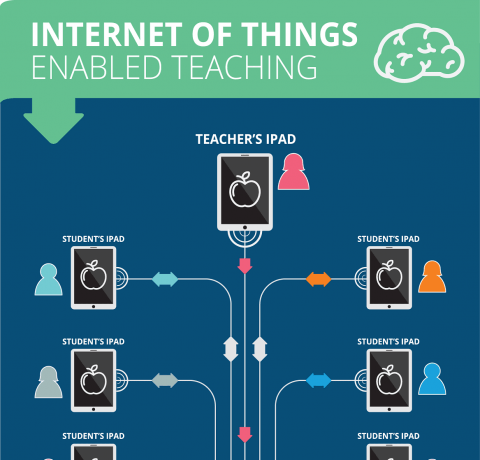 INTERNET OF THINGS
ENABLED TEACHING

TEACHER'S IPAD

STUDENT'S IPAD

STUDENT'S IPAD

STUDENT'S IPAD

STUDENT'S IPAD

STUDENT'S IPAD

STUDENT'S IPAD