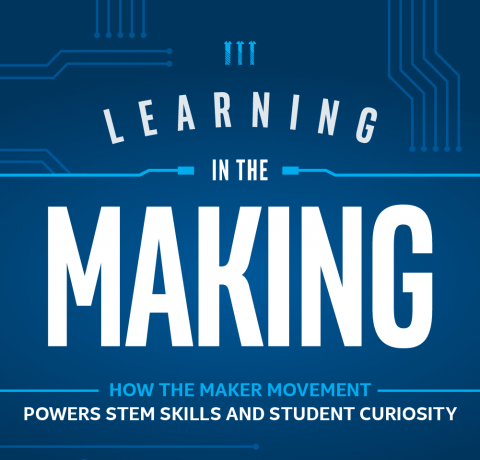 LEARNING

IN THE

MAKING

HOW THE MAKER MOVEMENT
POWERS STEM SKILLS AND STUDENT CURIOSITY