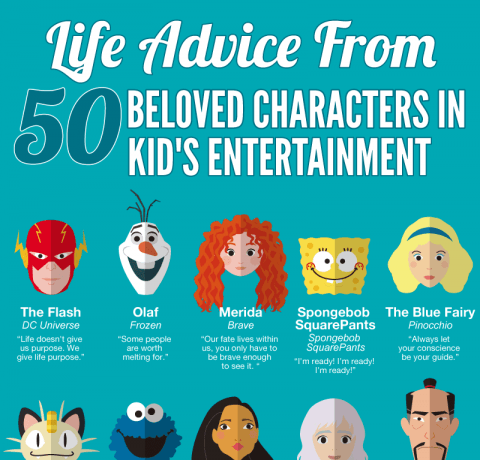 Life Advice From

50 BELOVED CHARACTERS IN KID'S ENTERTAINMENT

The Flash
DC Universe
"Life doesn't give us purpose. We give life purpose."

Olaf
Frozen
"Some people are worth melting for."

Merida
Brave
"Our fate lives within us, you only have to be brave enough to see it. "

Spongebob SquarePants
Spongebob SquarePants
"I'm ready! I'm ready! I'm ready!"

The Blue Fairy
Pinocchio
"Always let your conscience be your guide."