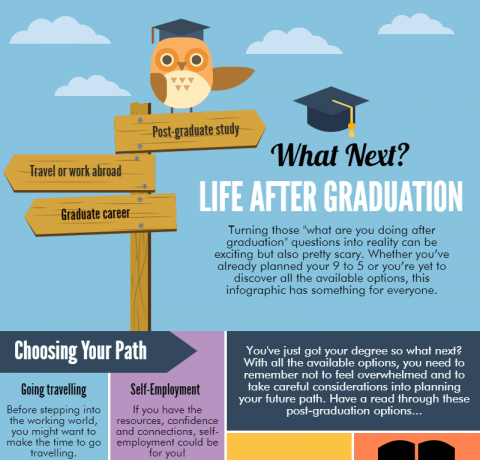 Post-graduate study

Travel or work abroad

Graduate career

What Next?

LIFE AFTER GRADUATION

Turning those "what are you doing after graduation" questions into reality can be exciting but also pretty scary. Whether you've already planned your 9 to 5 or you're yet to discover all the available options, this infographic has something for everyone.

Choosing Your Path

You've just got your degree so what next? With all the available options, you need to remember not to feel overwhelmed and to take careful considerations into planning your future path. Have a read through these post-graduation options...

Going travelling

Before stepping into the working world, you might want to make the time to go travelling.

Self-Employment

If you have the resources, confidence and connections, self-employment could be for you!