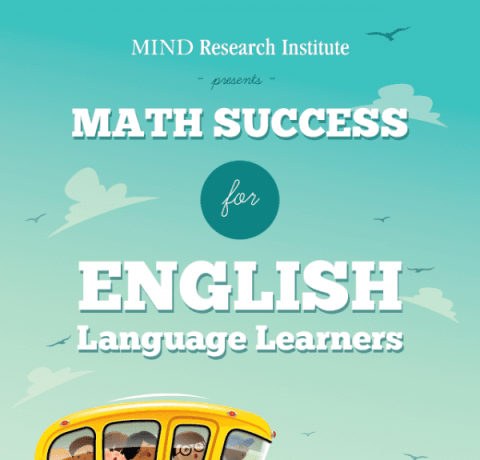 MIND Research Institute

- presents -

MATH SUCCESS

for

ENGLISH
Language Learners