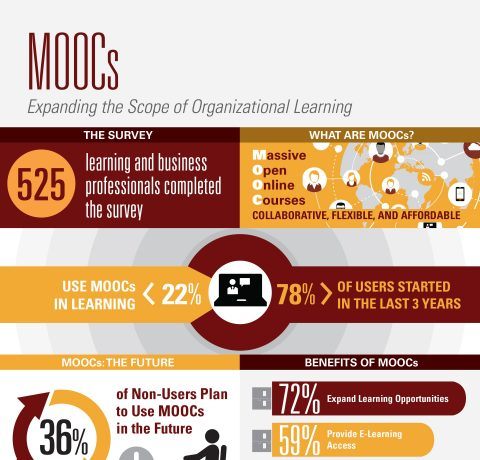 MOOCs

Expanding the Scope of Organizational Learning

THE SURVEY

525 learning and business professionals completed the survey

WHAT ARE MOOCs?

Massive
Open
Online
Courses
COLLABORATIVE, FLEXIBLE, AND AFFORDABLE

USE MOOCs IN LEARNING 22%

78% OF USERS STARTED IN THE LAST 3 YEARS

MOOCs: THE FUTURE

36%

of Non-Users Plan to Use MOOCs in the Future

BENEFITS OF MOOCs

72% Expand Learning Opportunities

59% Provide E-Learning Access