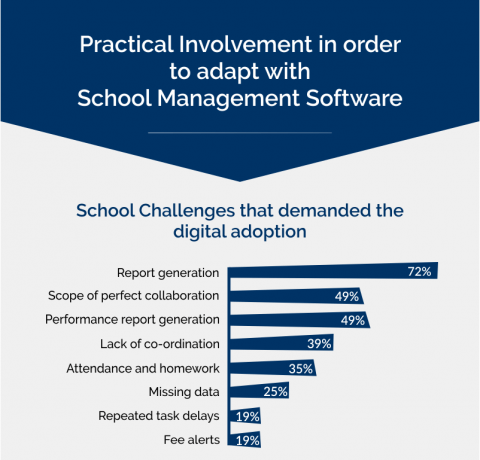 Practical Involvement in order to adapt with School Management Software

School Challenges that demanded the digital adoption

Report generation 72%
Scope of perfect collaboration 49%
Performance report generation 49%
Lack of co-ordination 39%
Attendance and homework 35%
Missing data 25%
Repeated task delays 19%
Fee alerts 19%