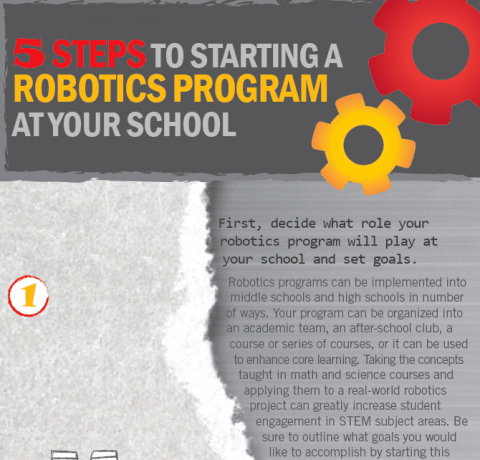 5 STEPS TO STARTING A ROBOTICS PROGRAM AT YOUR SCHOOL

1

First, decide what role your robotics program will play at your school and set goals.

Robotics programs can be implemented into middle schools and high schools in number of ways. Your program can be organized into an academic team, an after-school club, a course or series of courses, or it can be used to enhance core learning. Taking the concepts taught in math and science courses and applying them to a real-world robotics project can greatly increase student engagement in STEM subject areas. Be sure to outline what goals you would like to accomplish by starting this