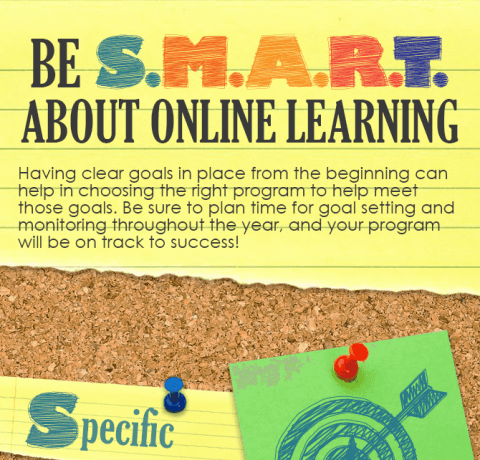 BE S.M.A.R.T. ABOUT ONLINE LEARNING

Having clear goals in place from the beginning can help in choosing the right program to help meet those goals. Be sure to plan time for goal setting and monitoring throughout the year, and your program will be on track to success!

Specific