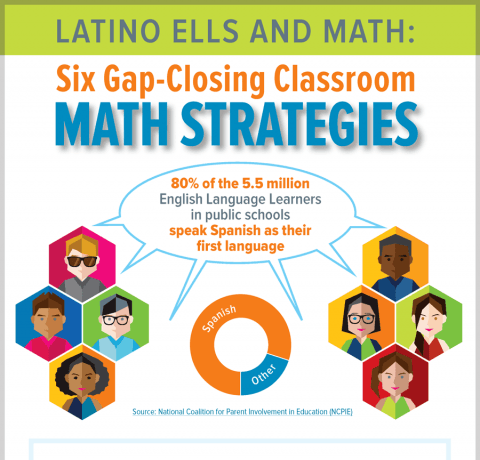 LATINO ELLS AND MATH:

Six Gap-Closing Classroom

MATH STRATEGIES

80% of the 5.5 million English Language Learners in public schools speak Spanish as their first language

Spanish

Other

Source: National Coalition for Parent Involvement in Education (NCPIE)