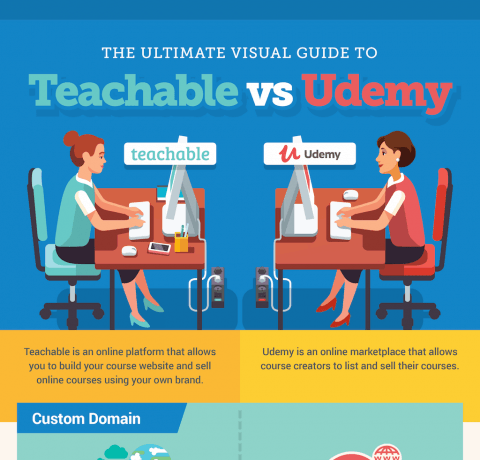 THE ULTIMATE VISUAL GUIDE TO

Teachable vs Udemy

teachable

Udemy

Teachable is an online platform that allows you to build your course website and sell online courses using your own brand.

Udemy is an online marketplace that allows course creators to list and sell their courses.

Custom Domain

WWW