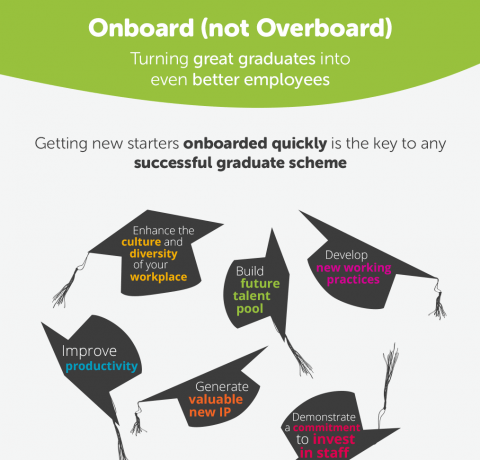 Onboard (not Overboard)

Turning great graduates into even better employees

Getting new starters onboarded quickly is the key to any successful graduate scheme

Enhance the culture and diversity of your workplace

Build future talent pool

Develop new working practices

Improve productivity

Generate valuable new IP

Demonstrate a commitment to invest in staff